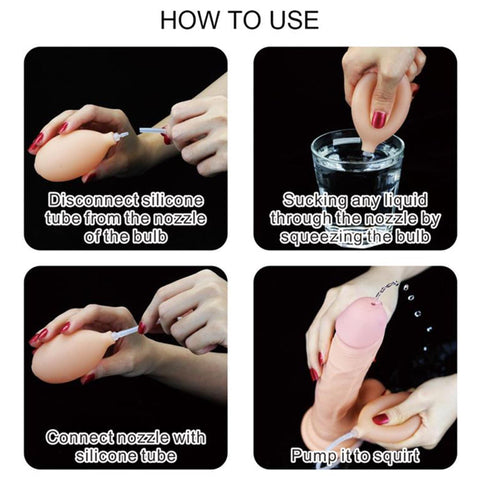 HOW TO USE

Disconnect silicone tube from the nozzle of the bulb

Sucking any liquid through the nozzle by squeezing the bulb

Connect nozzle with silicone tube

Pump it to squirt